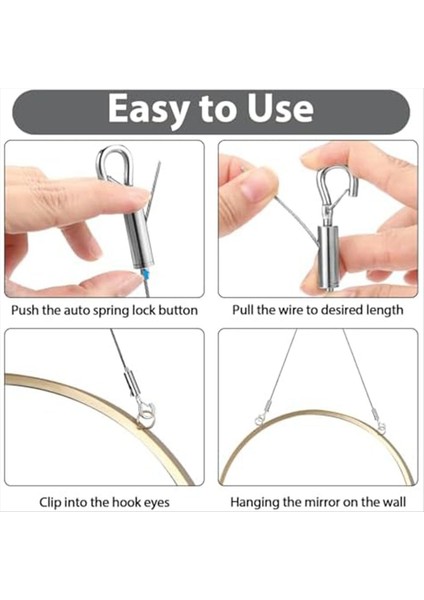 Easy to Use

Push the auto spring lock button

Pull the wire to desired length

Clip into the hook eyes

Hanging the mirror on the wall