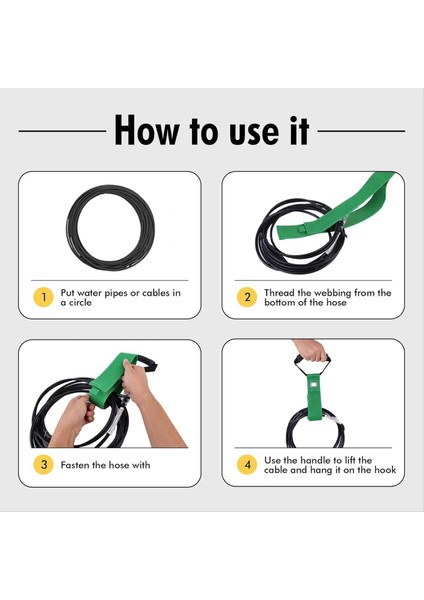 How to use it

1 Put water pipes or cables in a circle

2 Thread the webbing from the bottom of the hose

3 Fasten the hose with

4 Use the handle to lift the cable and hang it on the hook