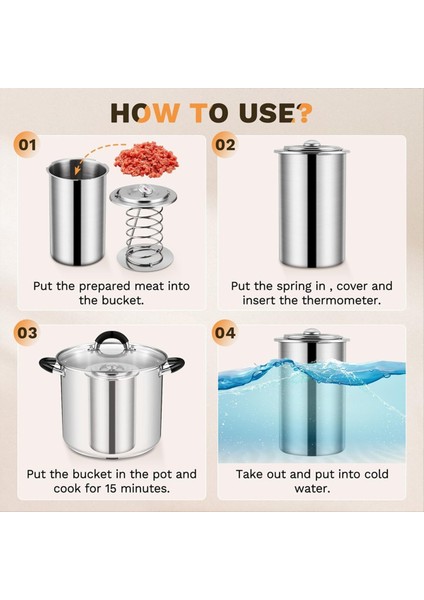 HOW TO USE?

01

Put the prepared meat into the bucket.

02

Put the spring in , cover and insert the thermometer.

03

Put the bucket in the pot and cook for 15 minutes.

04

Take out and put into cold water.