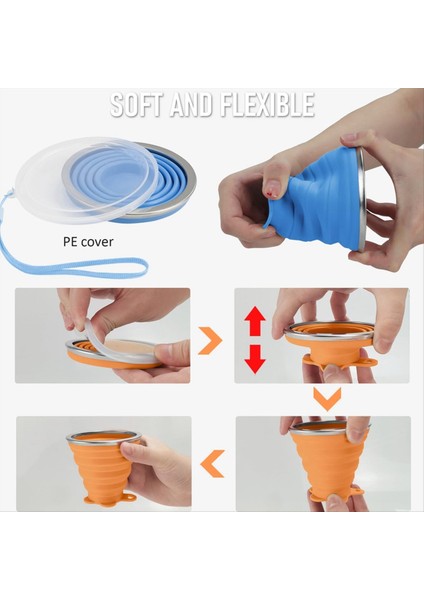 SOFT AND FLEXIBLE

PE cover