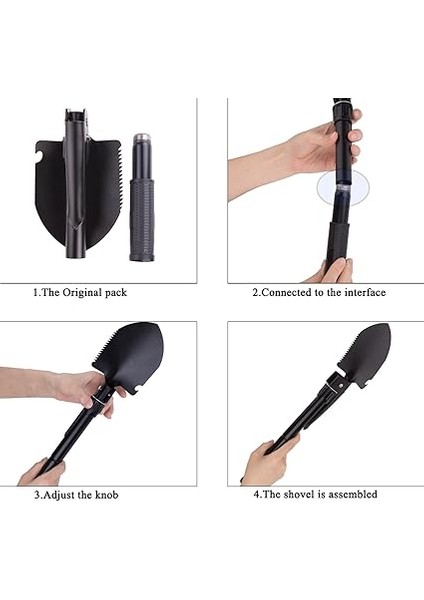 1.The Original pack

2.Connected to the interface

3.Adjust the knob

4.The shovel is assembled