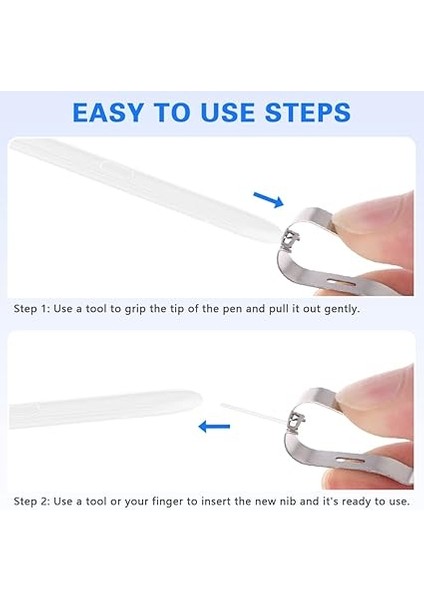 EASY TO USE STEPS

Step 1: Use a tool to grip the tip of the pen and pull it out gently.

Step 2: Use a tool or your finger to insert the new nib and it's ready to use.