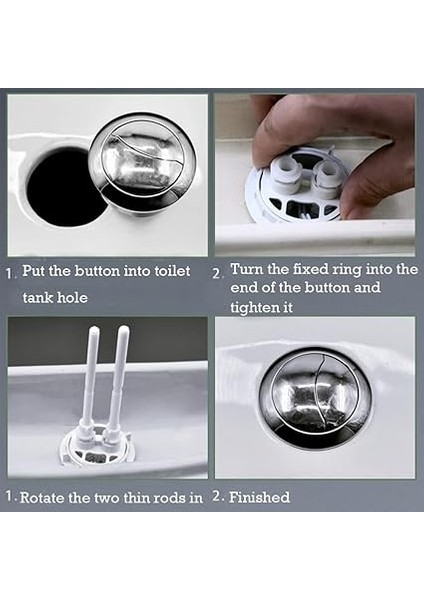 1. Put the button into toilet tank hole

2. Turn the fixed ring into the end of the button and tighten it

1. Rotate the two thin rods in

2. Finished