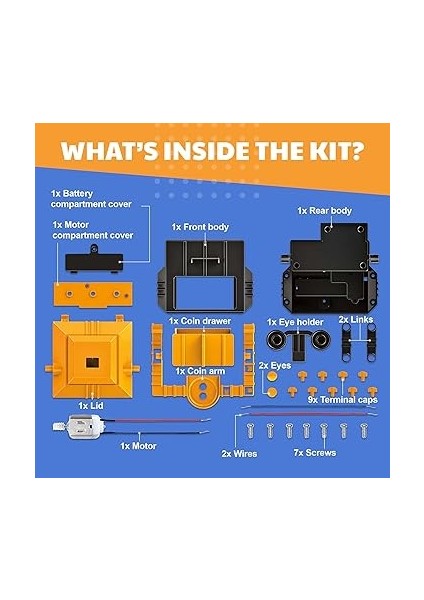 WHAT'S INSIDE THE KIT?

1x Battery compartment cover

1x Motor compartment cover

1x Front body

1x Rear body

1x Coin drawer

1x Eye holder

2x Links

1x Coin arm

2x Eyes

9x Terminal caps

1x Lid

1x Motor

2x Wires

7x Screws