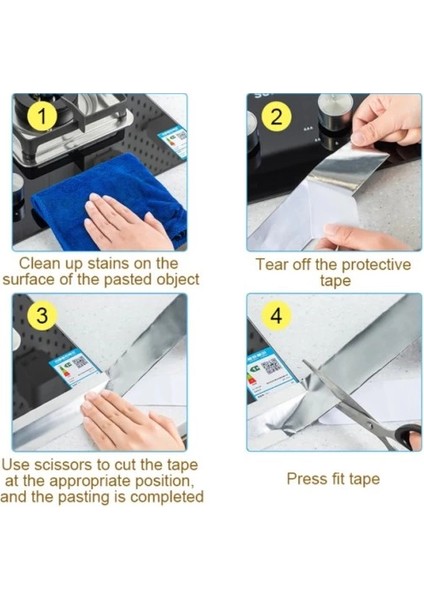 1

Clean up stains on the surface of the pasted object

2

Tear off the protective tape

3

Use scissors to cut the tape at the appropriate position, and the pasting is completed

4

Press fit tape