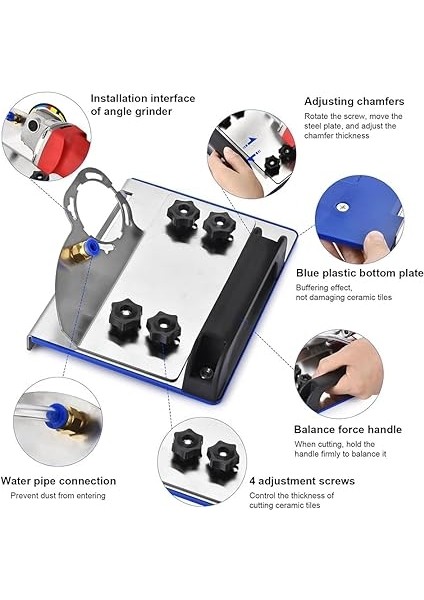 Installation interface of angle grinder

Adjusting chamfers
Rotate the screw, move the steel plate, and adjust the chamfer thickness

Blue plastic bottom plate
Buffering effect, not damaging ceramic tiles

Balance force handle
When cutting, hold the handle firmly to balance it

Water pipe connection
Prevent dust from entering

4 adjustment screws
Control the thickness of cutting ceramic tiles