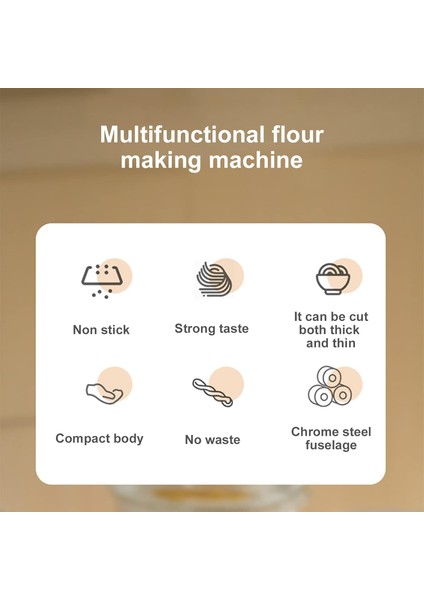 Multifunctional flour making machine

Non stick

Strong taste

It can be cut both thick and thin

Compact body

No waste

Chrome steel fuselage