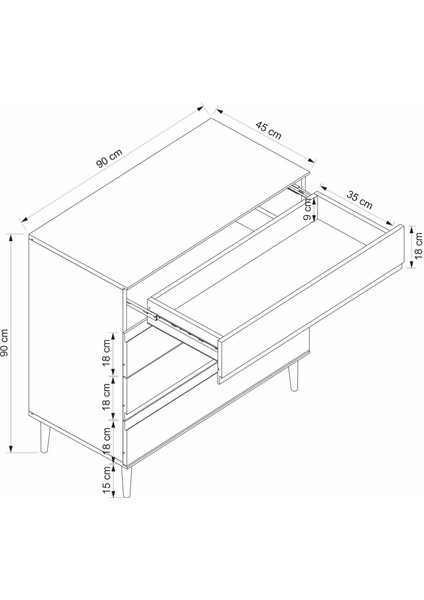 90 cm
45 cm
35 cm
9 cm
18 cm
90 cm
18 cm
18 cm
18 cm
15 cm