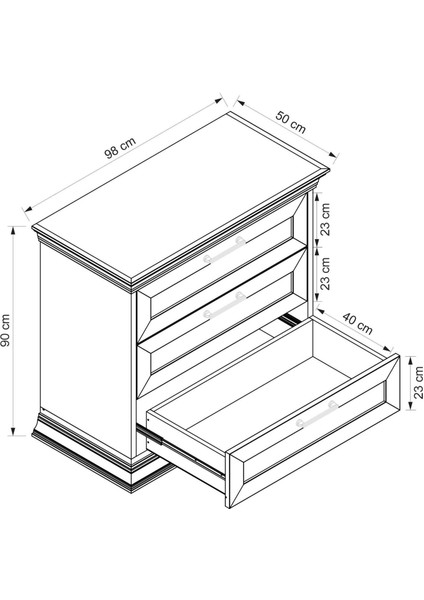 98 cm
50 cm
90 cm
23 cm
23 cm
40 cm
23 cm