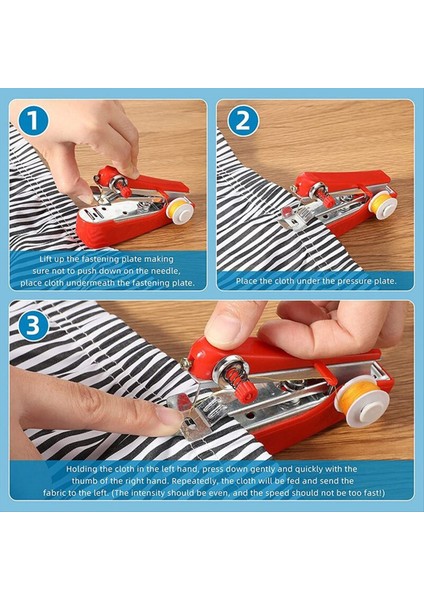 1

Lift up the fastening plate making sure not to push down on the needle, place cloth undermeath the fastening plate.

2

Place the cloth under the pressure plate.

3

Holding the cloth in the left hand, press down gently and quickly with the thumb of the right hand. Repeatedly, the cloth will be fed and send the fabric to the left. (The intensity should be even, and the speed should not be too fast!)