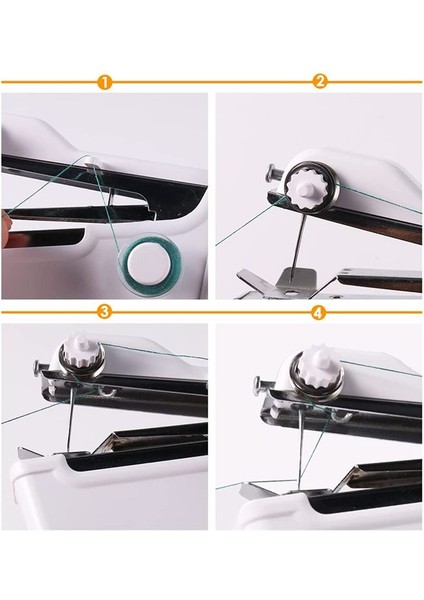 1
2
3
4