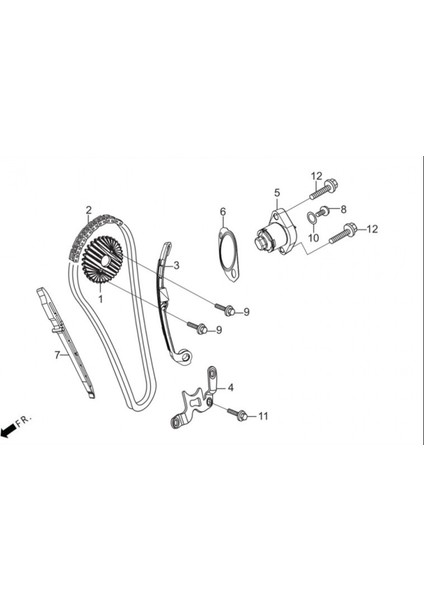 12
5
8
6
10
12
2
3
1
9
9
7
4
11
FR.