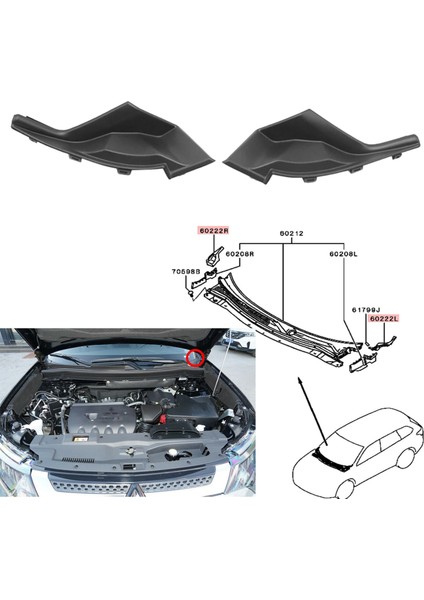 60222R
60212
60208R
60208L
70598B
61799J
60222L