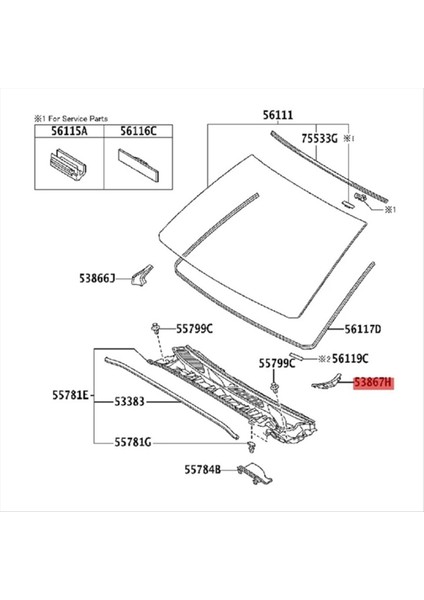 ※1 For Service Parts

| 56115A | 56116C |
|---|---|
| | |

56111
75533G ※1
※1
53866J
56117D
55799C
55799C
※2 56119C
53867H
55781E
53383
55781G
55784B