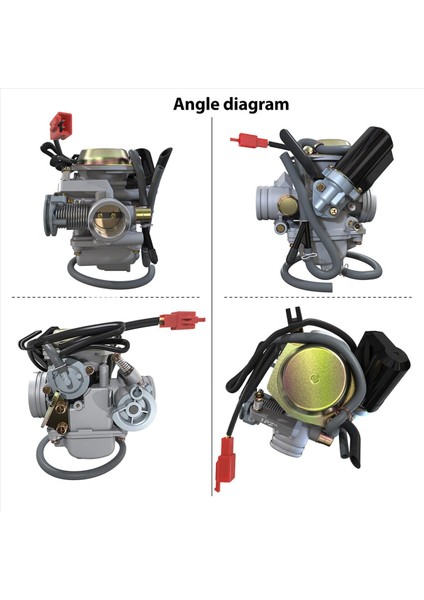 Angle diagram