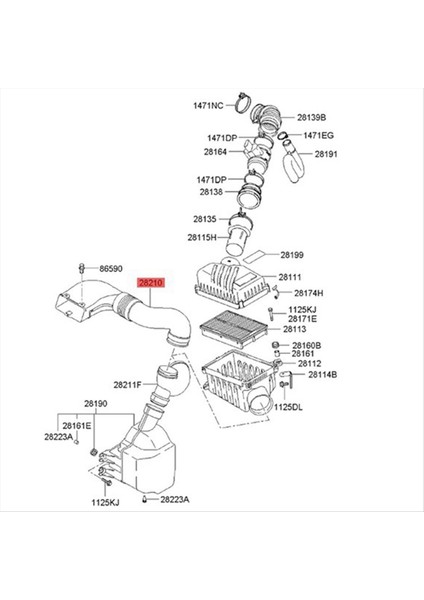 1471NC
28139B
1471DP
1471EG
28164
28191
1471DP
28138
28135
28115H
28199
86590
28210
28111
28174H
1125KJ
28171E
28113
28160B
28161
28112
28114B
28211F
1125DL
28190
28161E
28223A
1125KJ
28223A