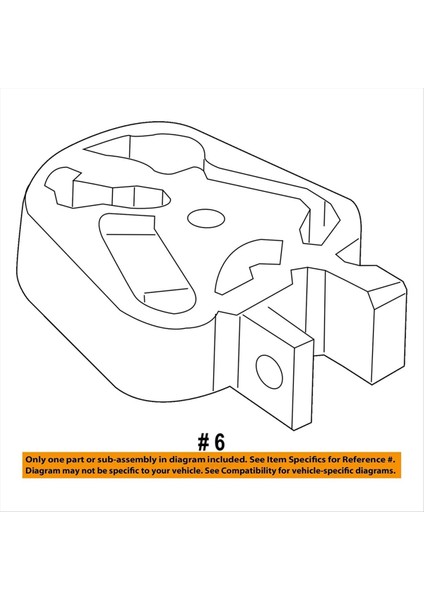 # 6

Only one part or sub-assembly in diagram included. See Item Specifics for Reference #. Diagram may not be specific to your vehicle. See Compatibility for vehicle-specific diagrams.