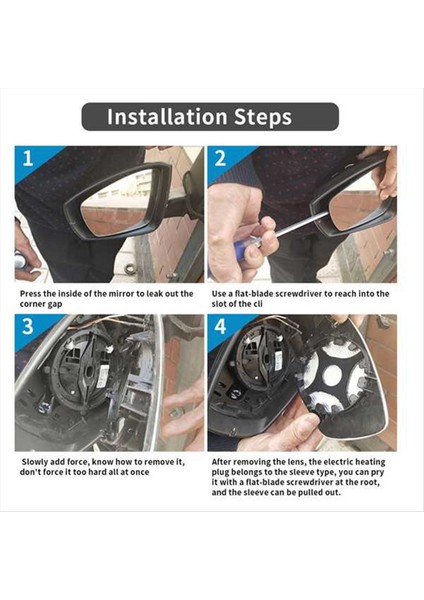 Installation Steps

1

Press the inside of the mirror to leak out the corner gap

2

Use a flat-blade screwdriver to reach into the slot of the cli

3

Slowly add force, know how to remove it, don't force it too hard all at once

4

After removing the lens, the electric heating plug belongs to the sleeve type, you can pry it with a flat-blade screwdriver at the root, and the sleeve can be pulled out.