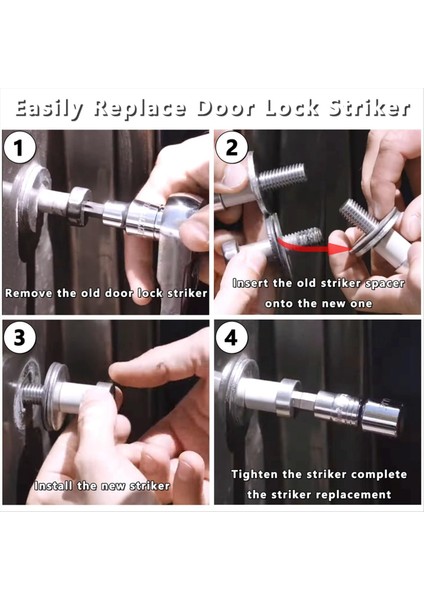 Easily Replace Door Lock Striker

1

Remove the old door lock striker

2

Insert the old striker spacer onto the new one

3

Install the new striker

4

Tighten the striker complete the striker replacement