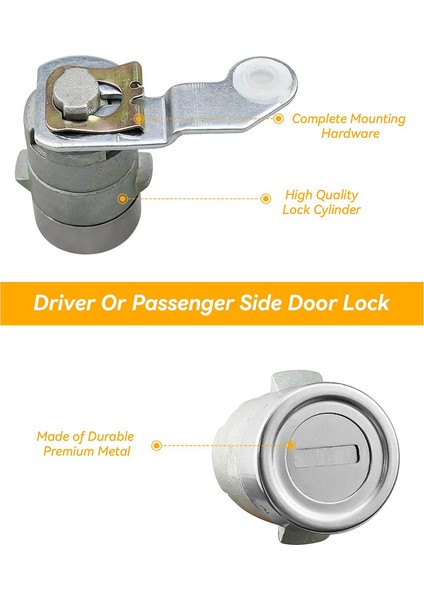 Complete Mounting Hardware

High Quality Lock Cylinder

Driver Or Passenger Side Door Lock

Made of Durable Premium Metal