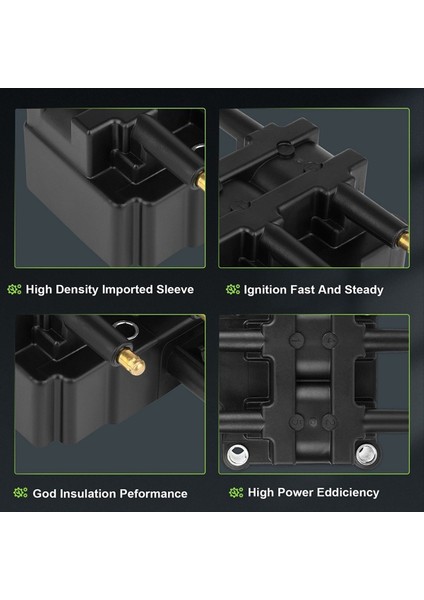 High Density Imported Sleeve

Ignition Fast And Steady

God Insulation Peformance

High Power Eddiciency