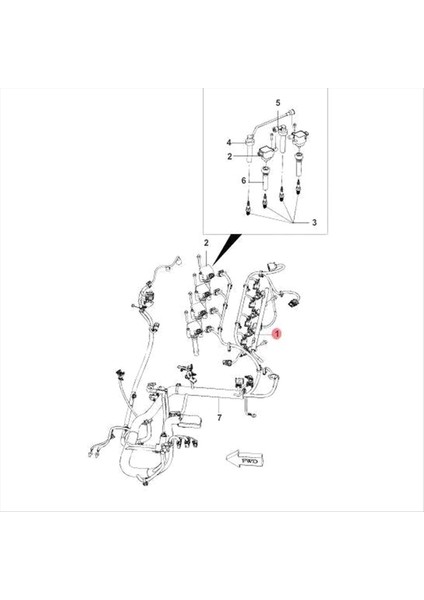 5
4
2
6
3
2
1
7
FWD