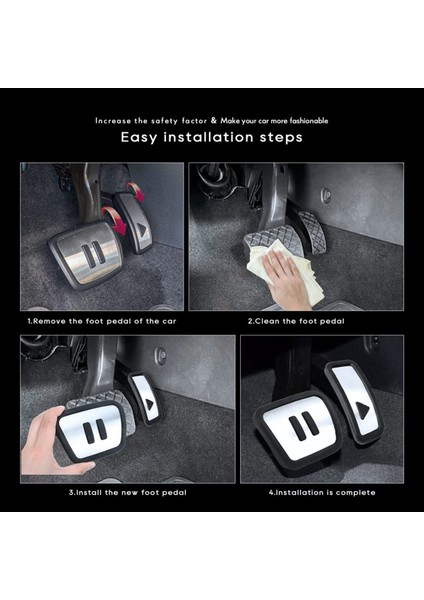 Increase the safety factor & Make your car more fashionable

Easy installation steps

1.Remove the foot pedal of the car

2.Clean the foot pedal

3.Install the new foot pedal

4.Installation is complete