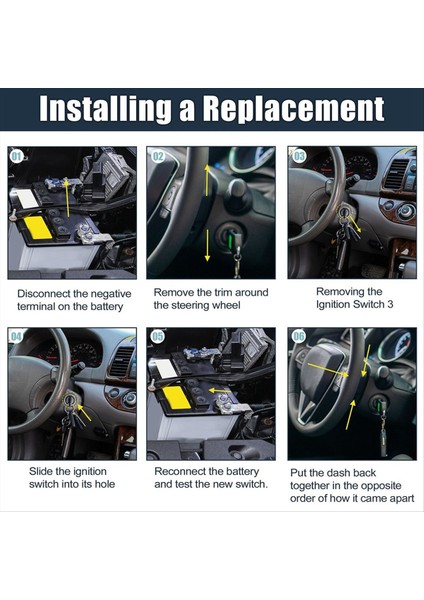 Installing a Replacement

01

Disconnect the negative terminal on the battery

02

Remove the trim around the steering wheel

03

Removing the Ignition Switch 3

04

Slide the ignition switch into its hole

05

Reconnect the battery and test the new switch.

06

Put the dash back together in the opposite order of how it came apart