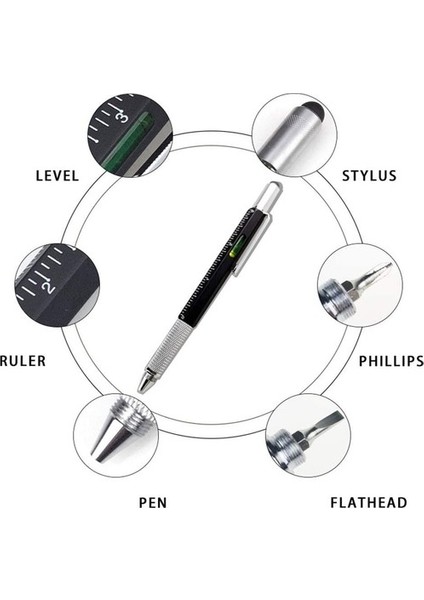 3

LEVEL

STYLUS

2

RULER

PHILLIPS

PEN

FLATHEAD