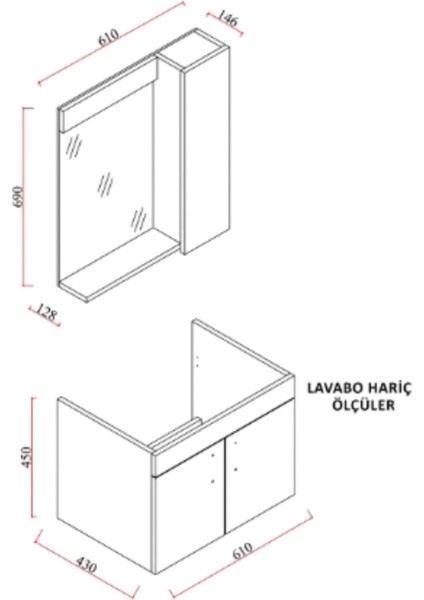 610
146
690
128
LAVABO HARİÇ ÖLÇÜLER
450
430
610