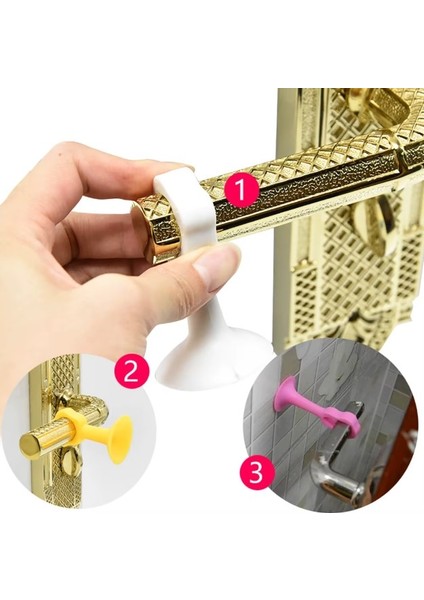 1
2
3