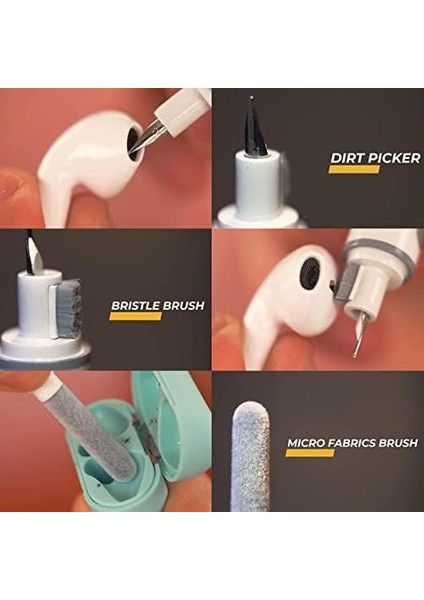 DIRT PICKER

BRISTLE BRUSH

MICRO FABRICS BRUSH