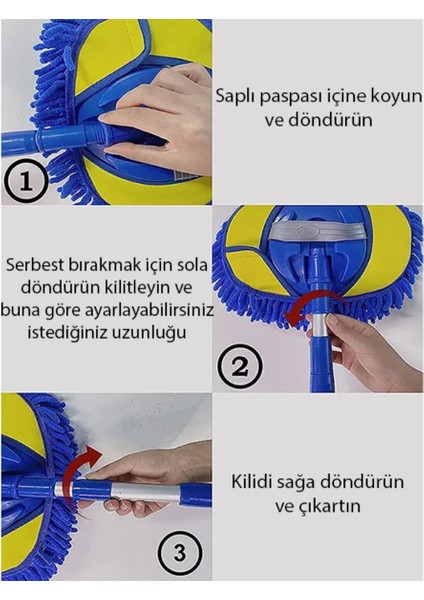 1

Saplı paspası içine koyun ve döndürün

Serbest bırakmak için sola döndürün kilitleyin ve buna göre ayarlayabilirsiniz istediğiniz uzunluğu

2

3

Kilidi sağa döndürün ve çıkartın