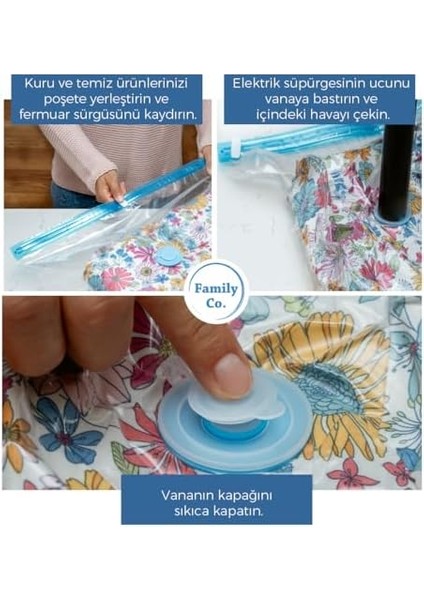 Kuru ve temiz ürünlerinizi poşete yerleştirin ve fermuar sürgüsünü kaydırın.

Elektrik süpürgesinin ucunu vanaya bastırın ve içindeki havayı çekin.

Family Co.

Vananın kapağını sıkıca kapatın.