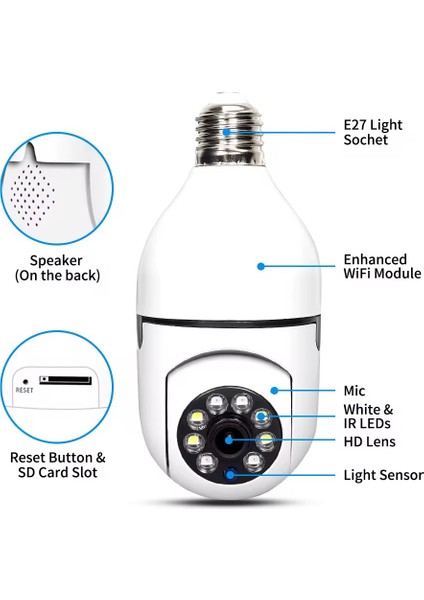 E27 Light Sochet

Speaker (On the back)

Enhanced WiFi Module

RESET

Reset Button & SD Card Slot

Mic

White & IR LEDs

HD Lens

Light Sensor