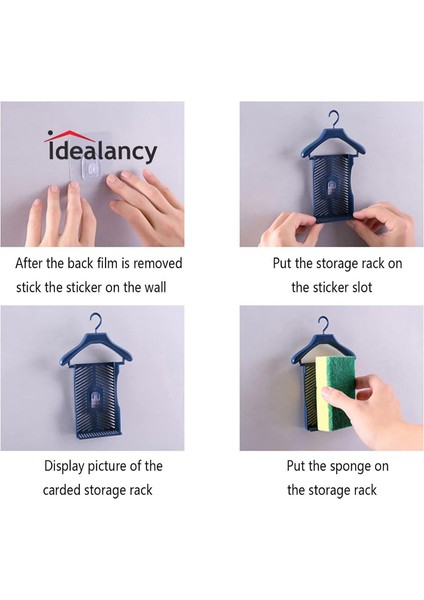 idealancy

After the back film is removed stick the sticker on the wall

Put the storage rack on the sticker slot

Display picture of the carded storage rack

Put the sponge on the storage rack