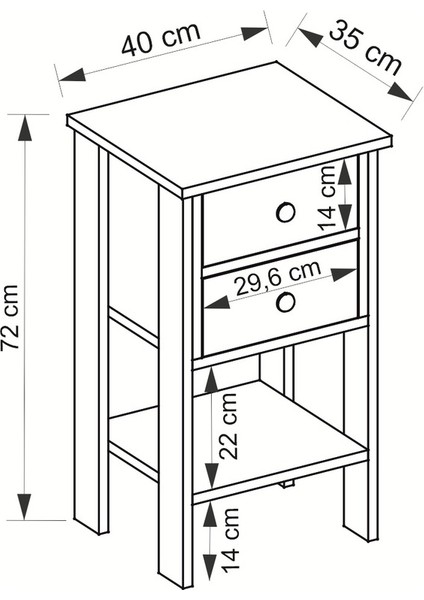 40 cm
35 cm
72 cm
14 cm
29,6 cm
22 cm
14 cm