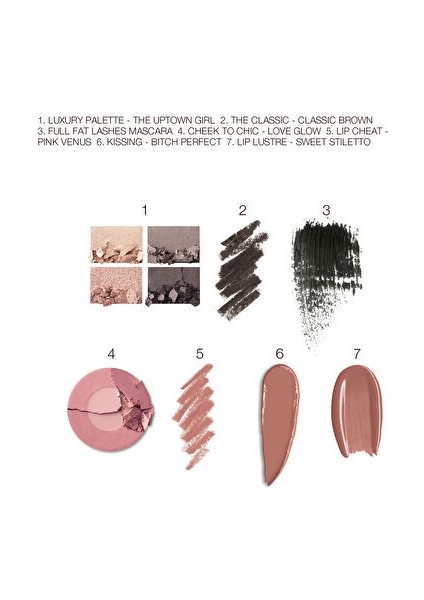 1. LUXURY PALETTE - THE UPTOWN GIRL 2. THE CLASSIC - CLASSIC BROWN 3. FULL FAT LASHES MASCARA 4. CHEEK TO CHIC - LOVE GLOW 5. LIP CHEAT - PINK VENUS 6. KISSING - BITCH PERFECT 7. LIP LUSTRE - SWEET STILETTO

1

2

3

4

5

6

7