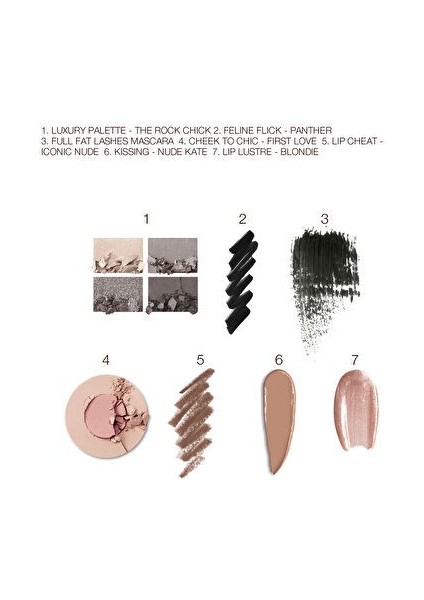 1. LUXURY PALETTE - THE ROCK CHICK 2. FELINE FLICK - PANTHER 3. FULL FAT LASHES MASCARA 4. CHEEK TO CHIC - FIRST LOVE 5. LIP CHEAT - ICONIC NUDE 6. KISSING - NUDE KATE 7. LIP LUSTRE - BLONDIE

1

2

3

4

5

6

7