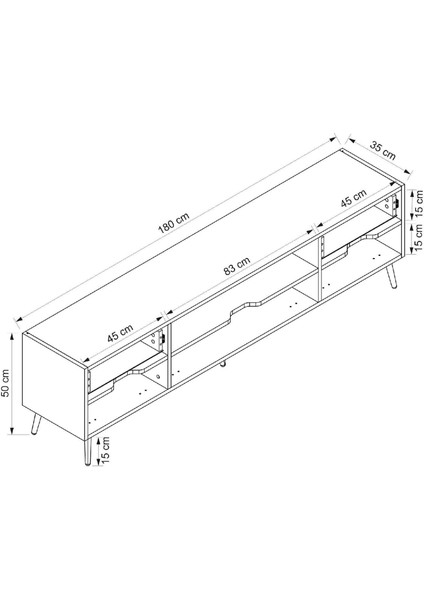 35 cm
180 cm
45 cm
15 cm
15 cm
83 cm
45 cm
50 cm
15 cm