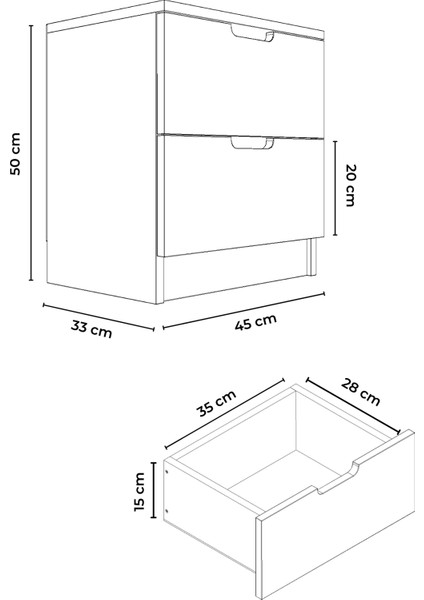 50 cm

20 cm

33 cm

45 cm

35 cm

28 cm

15 cm