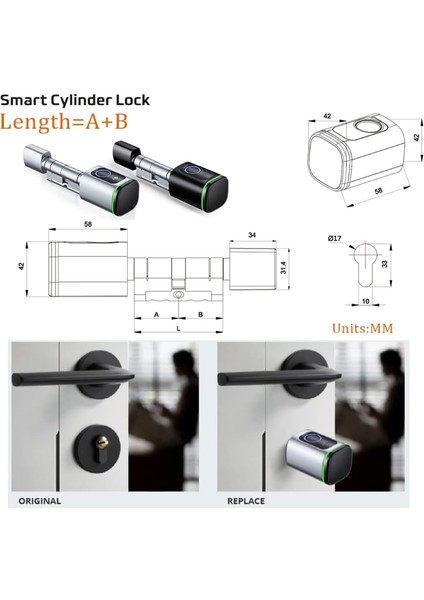 Smart Cylinder Lock
Length=A+B

42
42
58

58
34
42
31.4
A
B
L

Ø17
33
10

Units:MM

ORIGINAL

REPLACE