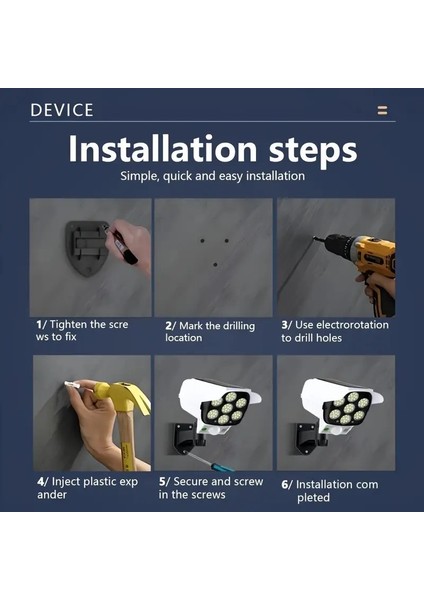 DEVICE

Installation steps

Simple, quick and easy installation

1/ Tighten the scre ws to fix

2/ Mark the drilling location

3/ Use electrorotation to drill holes

4/ Inject plastic exp ander

5/ Secure and screw in the screws

6/ Installation com pleted