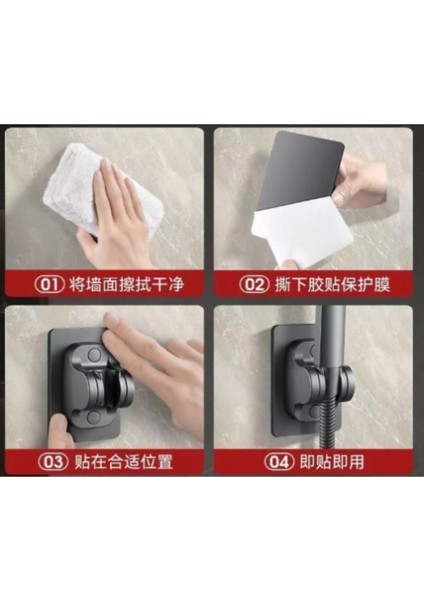 01 将墙面擦拭干净

02 撕下胶贴保护膜

03 贴在合适位置

04 即贴即用