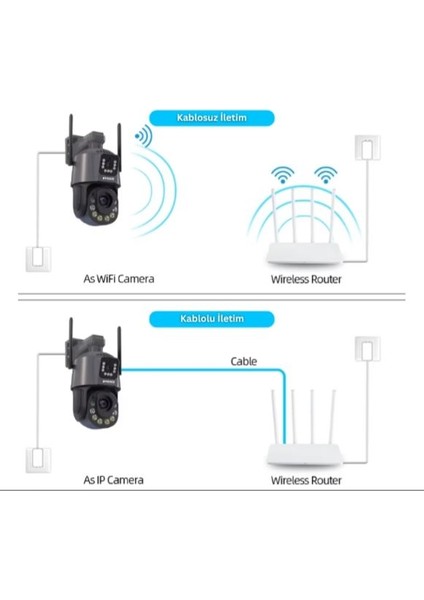 Kablosuz İletim

As WiFi Camera

Wireless Router

Kablolu İletim

Cable

As IP Camera

Wireless Router