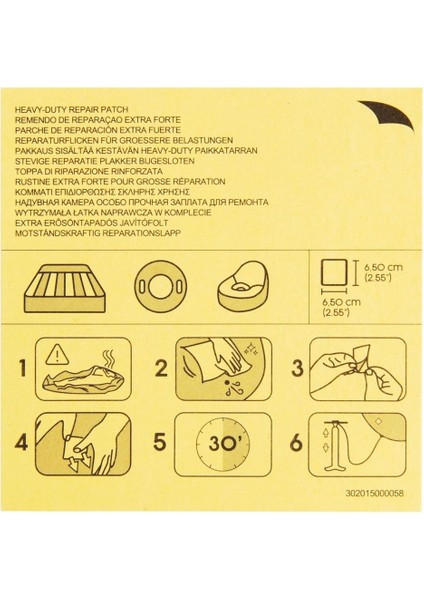 HEAVY-DUTY REPAIR PATCH
REMENDO DE REPARAÇAO EXTRA FORTE
PARCHE DE REPARACIÓN EXTRA FUERTE
REPARATURFLICKEN FÜR GROESSERE BELASTUNGEN
PAKKAUS SISÄLTÄÄ KESTÄVÄN HEAVY-DUTY PAIKKATARRAN
STEVIGE REPARATIE PLAKKER BIJGESLOTEN
TOPPA DI RIPARAZIONE RINFORZATA
RUSTINE EXTRA FORTE POUR GROSSE RÉPARATION
ΚΟΜΜΑΤΙ ΕΠΙΔΙΟΡΘΩΣΗΣ ΣΚΛΗΡΗΣ ΧΡΗΣΗΣ
НАДУВНАЯ КАМЕРА ОСОБО ПРОЧНАЯ ЗАПЛАТА ДЛЯ РЕМОНТА
WYTRZYMAŁA ŁATKA NAPRAWCZA W KOMPLECIE
EXTRA ERŐSÖNTAPADÓS JAVÍTÓFOLT
MOTSTÅNDSKRAFTIG REPARATIONSLAPP

6,50 cm
(2.55")
6,50 cm
(2.55")

1
2
3
4
5
30'
6

302015000058