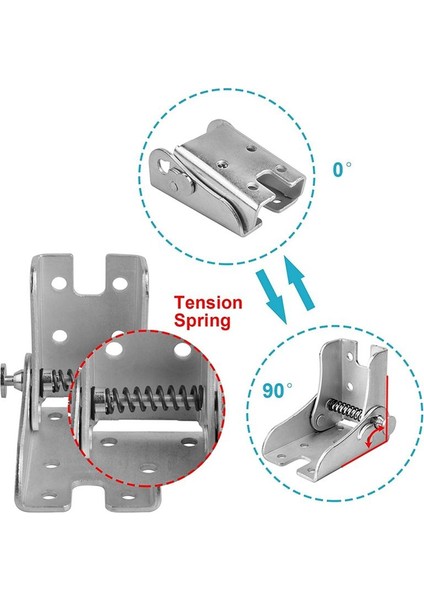 0°

Tension Spring

90°