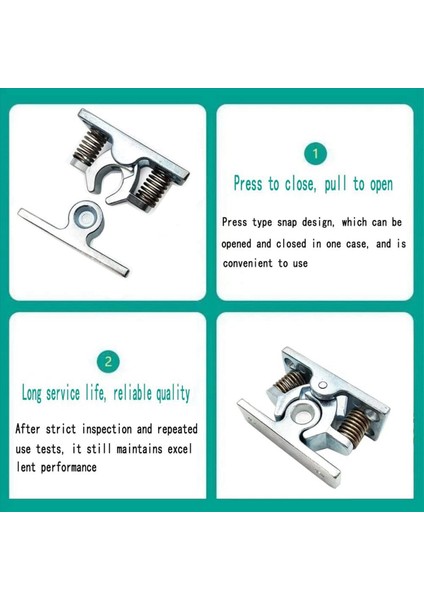 1

Press to close, pull to open

Press type snap design, which can be opened and closed in one case, and is convenient to use

2

Long service life, reliable quality

After strict inspection and repeated use tests, it still maintains excel lent performance