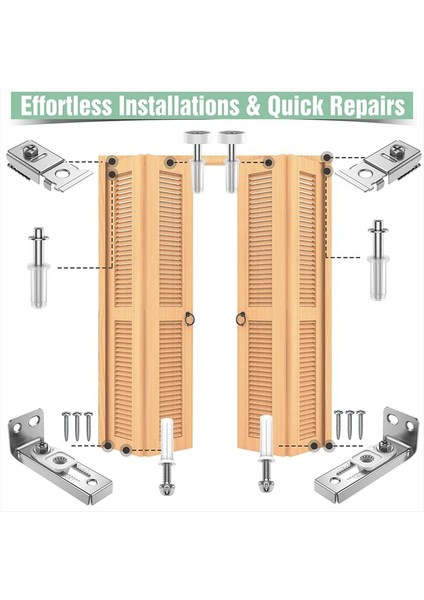 Effortless Installations & Quick Repairs