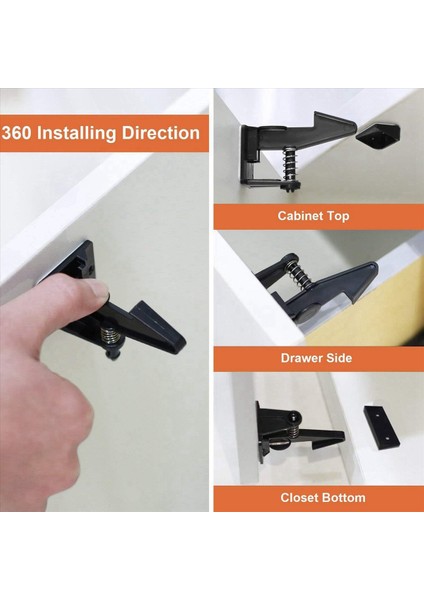 360 Installing Direction

Cabinet Top

Drawer Side

Closet Bottom